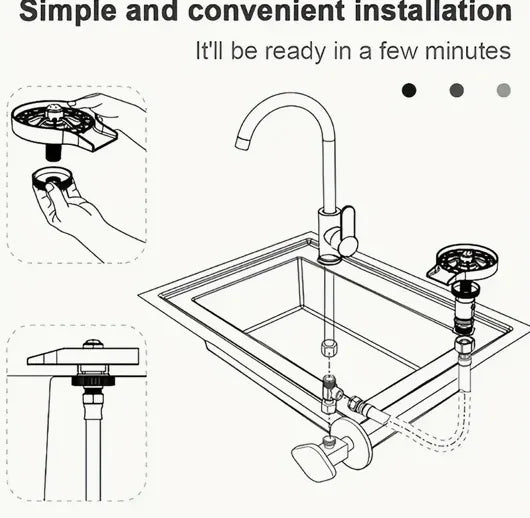 Simple and convenient installation

It'll be ready in a few minutes